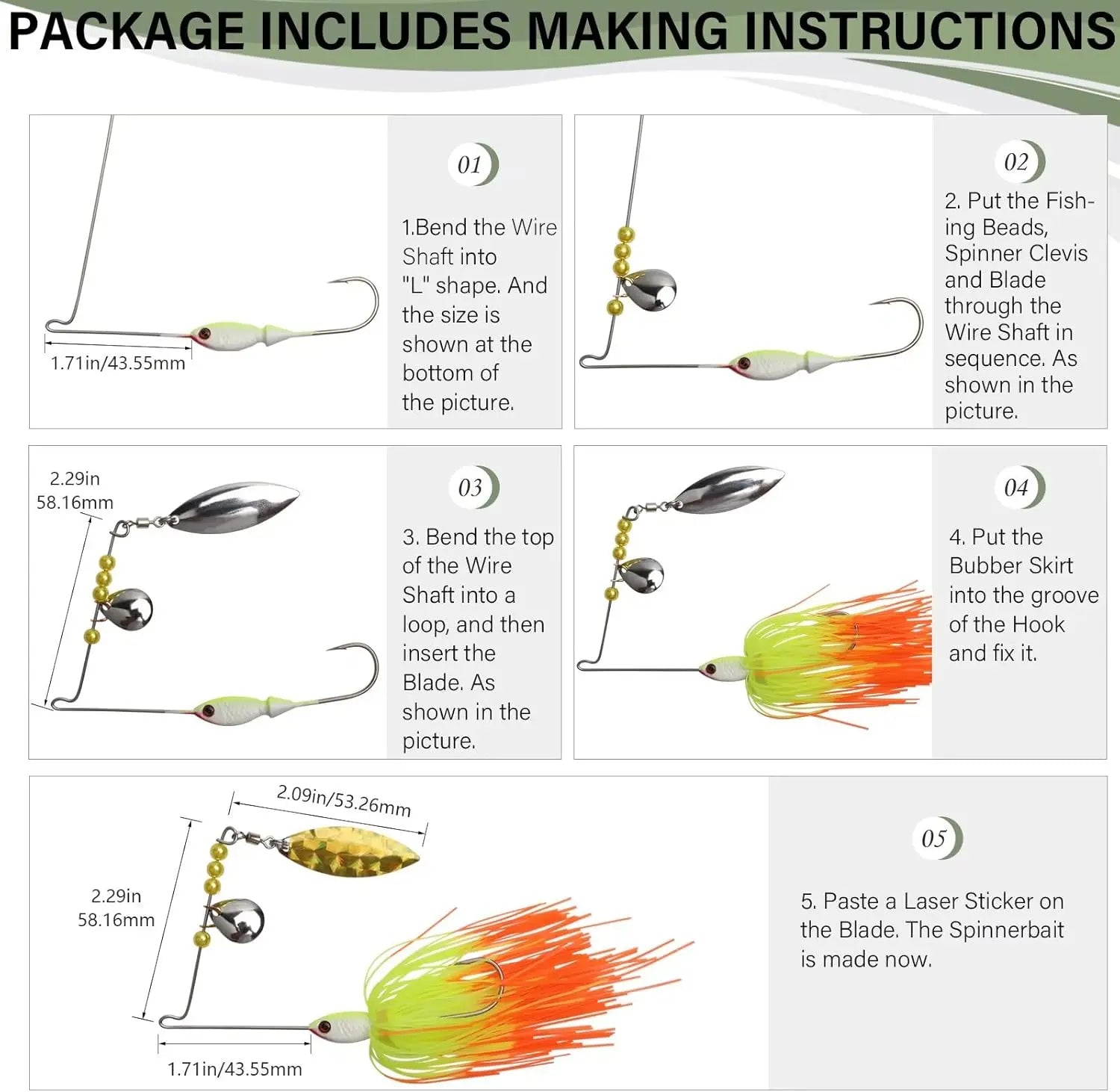 PACKAGE INCLUDES MAKING INSTRUCTIONS

1.71in/43.55mm

01

1.Bend the Wire Shaft into "L" shape. And the size is shown at the bottom of the picture.

02

2. Put the Fishing Beads, Spinner Clevis and Blade through the Wire Shaft in sequence. As shown in the picture.

2.29in
58.16mm

03

3. Bend the top of the Wire Shaft into a loop, and then insert the Blade. As shown in the picture.

04

4. Put the Bubber Skirt into the groove of the Hook and fix it.

2.09in/53.26mm

2.29in
58.16mm

1.71in/43.55mm

05

5. Paste a Laser Sticker on the Blade. The Spinnerbait is made now.