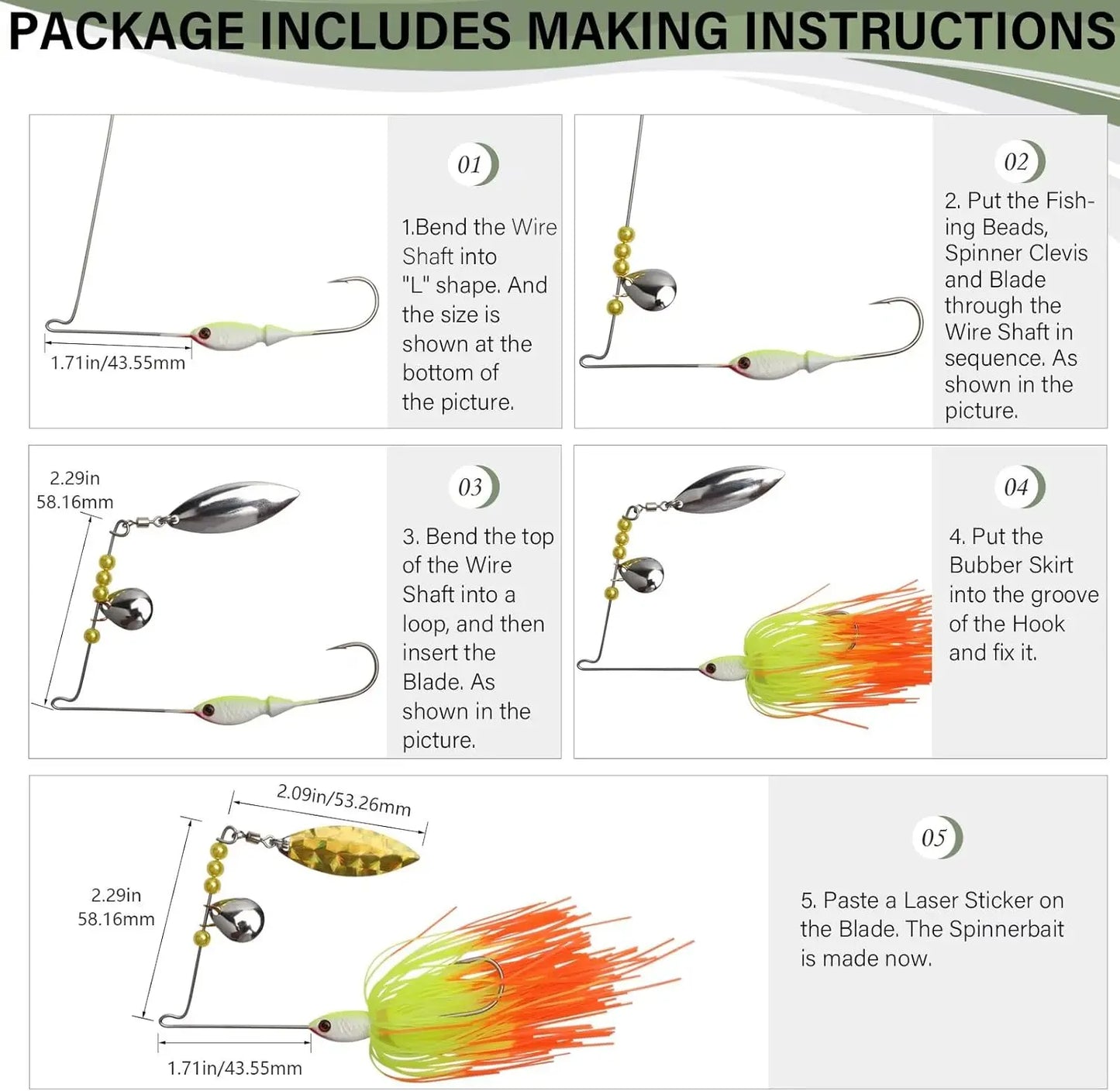 PACKAGE INCLUDES MAKING INSTRUCTIONS

1.71in/43.55mm

01

1.Bend the Wire Shaft into "L" shape. And the size is shown at the bottom of the picture.

02

2. Put the Fishing Beads, Spinner Clevis and Blade through the Wire Shaft in sequence. As shown in the picture.

2.29in
58.16mm

03

3. Bend the top of the Wire Shaft into a loop, and then insert the Blade. As shown in the picture.

04

4. Put the Bubber Skirt into the groove of the Hook and fix it.

2.09in/53.26mm

2.29in
58.16mm

1.71in/43.55mm

05

5. Paste a Laser Sticker on the Blade. The Spinnerbait is made now.