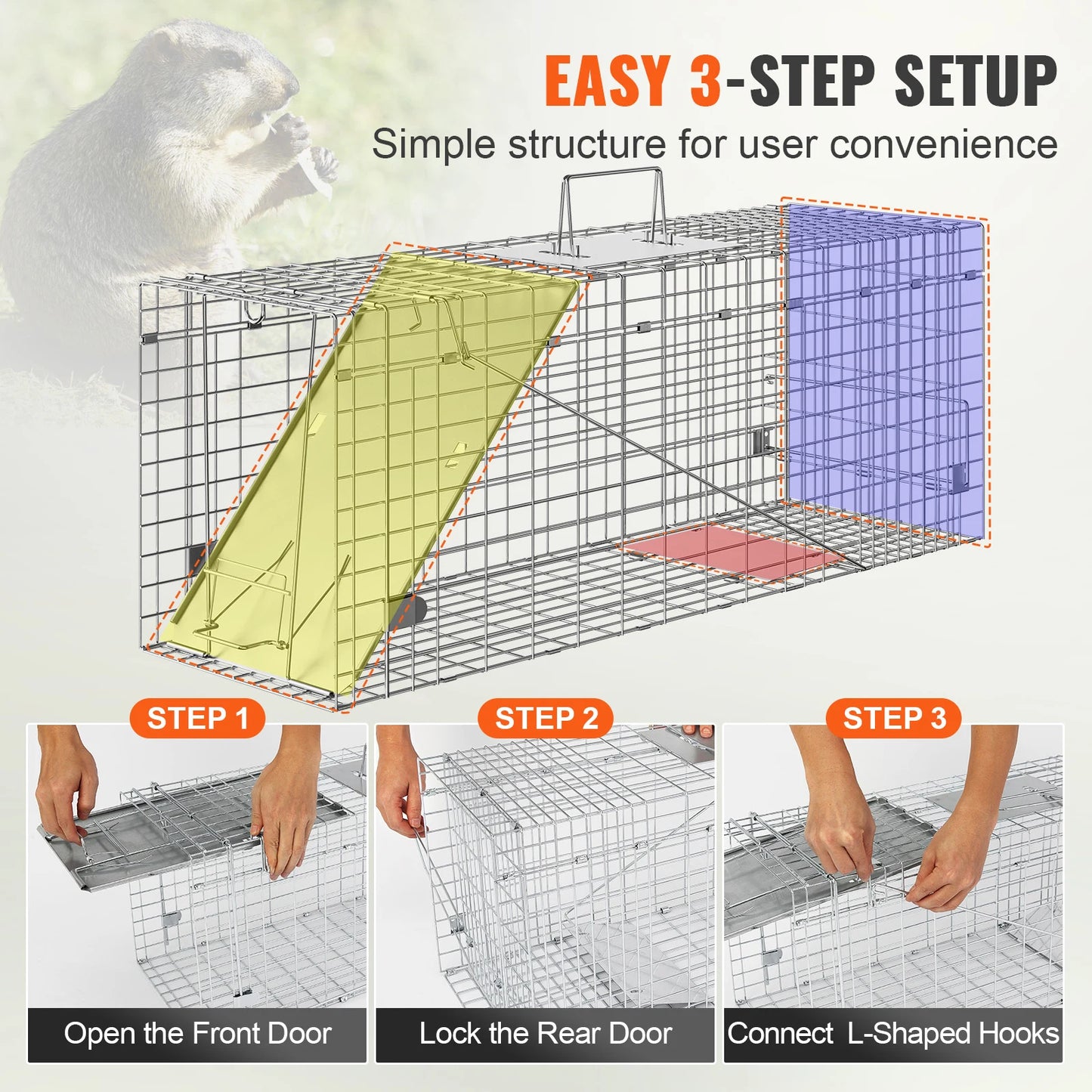 EASY 3-STEP SETUP

Simple structure for user convenience

STEP 1

Open the Front Door

STEP 2

Lock the Rear Door

STEP 3

Connect L-Shaped Hooks