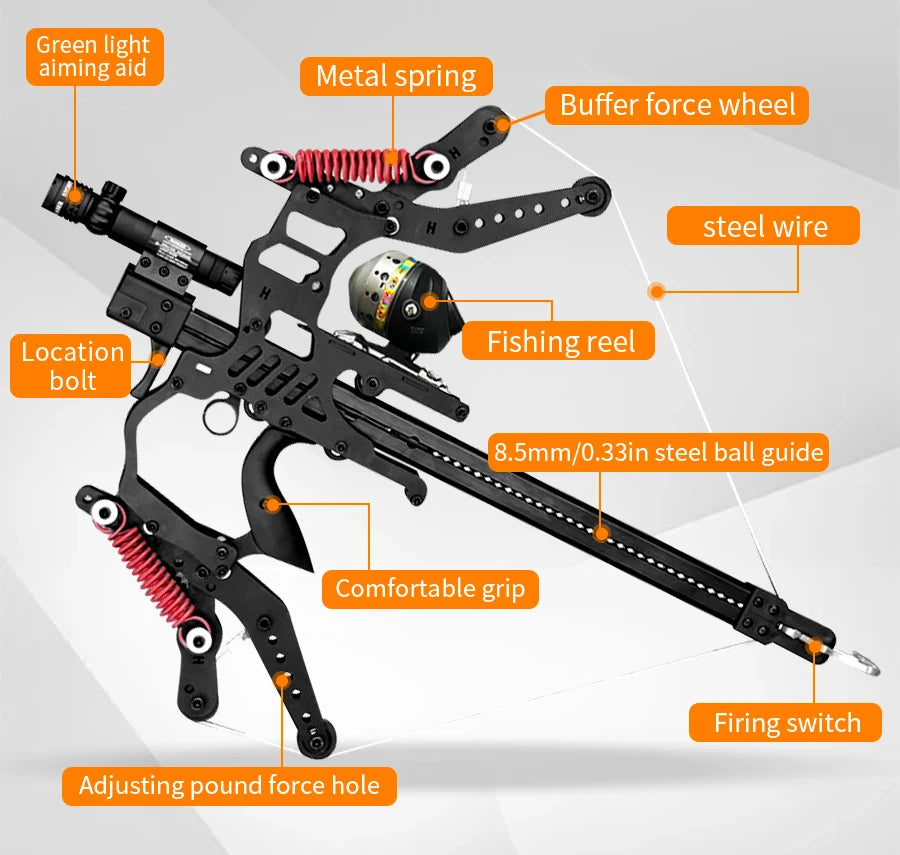 Green light aiming aid

Metal spring

Buffer force wheel

steel wire

Fishing reel

Location bolt

8.5mm/0.33in steel ball guide

Comfortable grip

Firing switch

Adjusting pound force hole