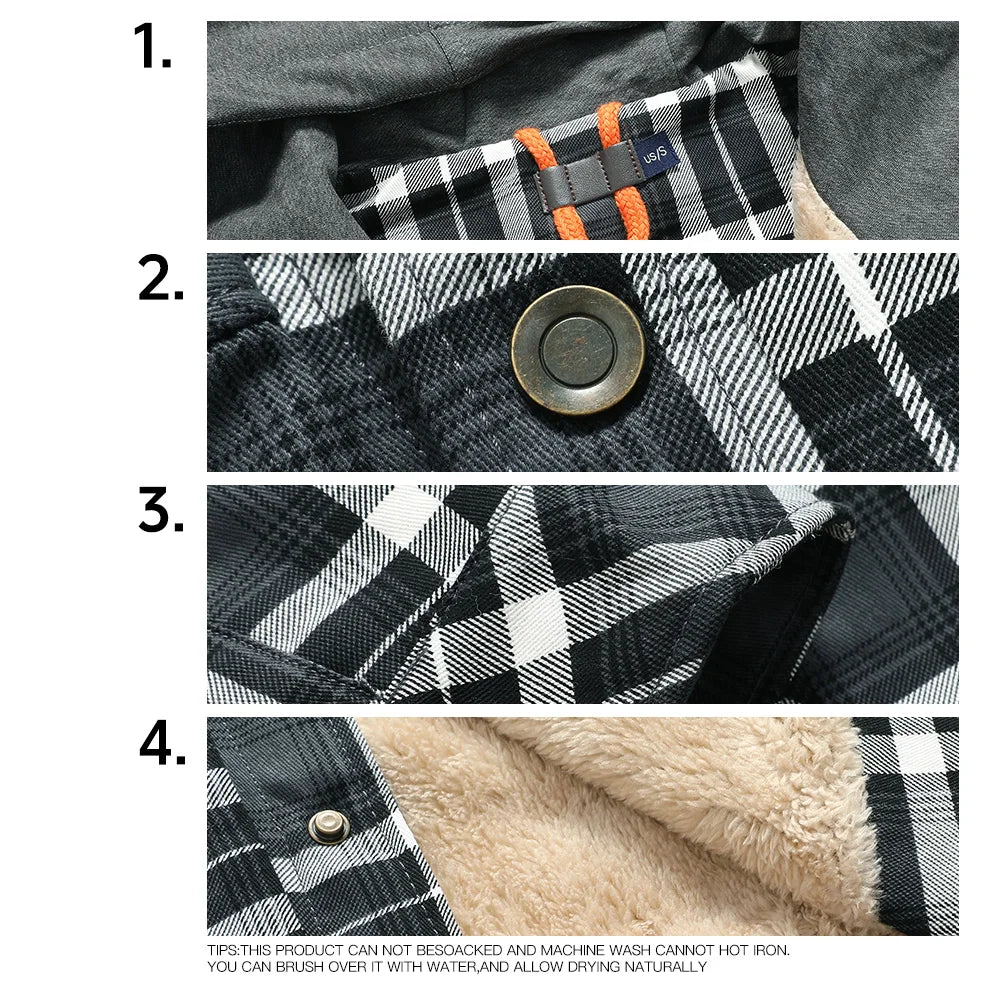 1.

US/S

2.

3.

4.

TIPS:THIS PRODUCT CAN NOT BESOACKED AND MACHINE WASH CANNOT HOT IRON. YOU CAN BRUSH OVER IT WITH WATER,AND ALLOW DRYING NATURALLY